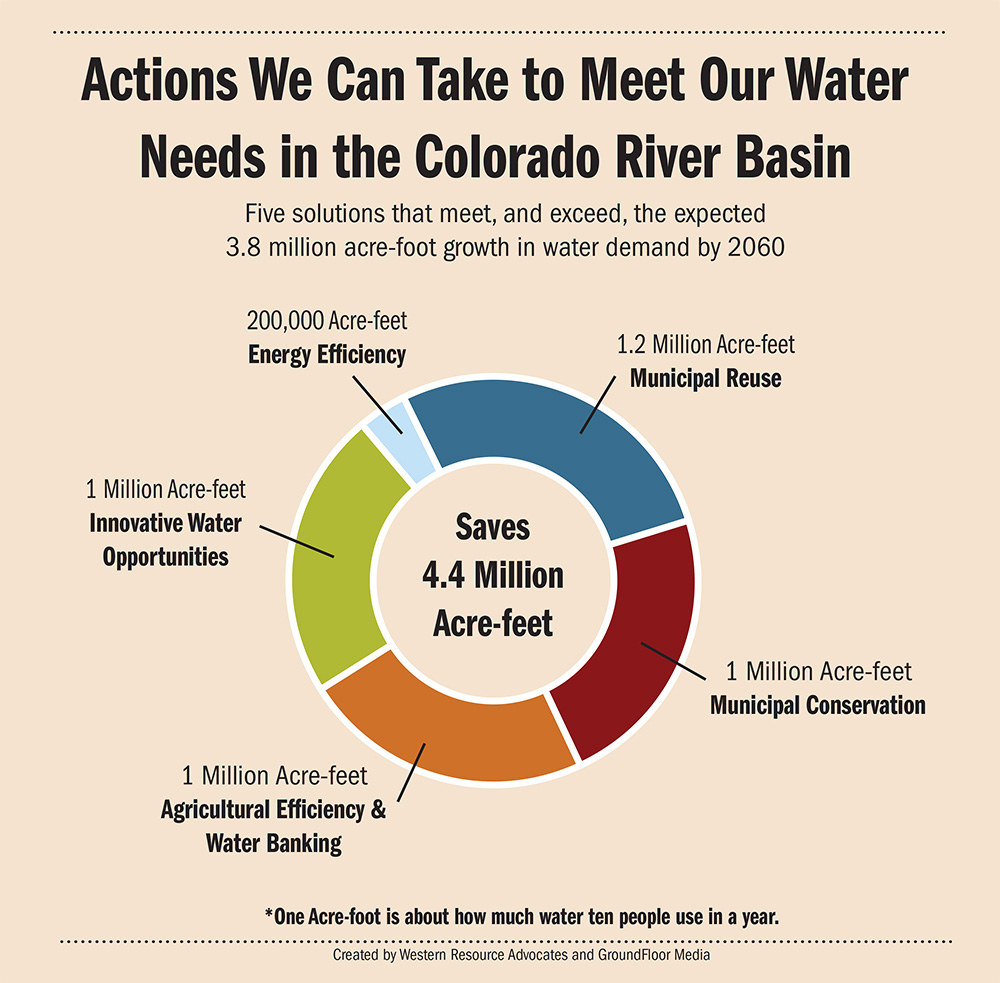 Actions We Can Take to Meet Our Water Needs in the Colorado River Basin

Five solutions that meet, and exceed, the expected 3.8 million acre-foot growth in water demand by 2060

200,000 Acre-feet
Energy Efficiency

1.2 Million Acre-feet
Municipal Reuse

1 Million Acre-feet
Innovative Water Opportunities

Saves 4.4 Million Acre-feet

1 Million Acre-feet
Municipal Conservation

1 Million Acre-feet
Agricultural Efficiency & Water Banking

*One Acre-foot is about how much water ten people use in a year.

Created by Western Resource Advocates and GroundFloor Media